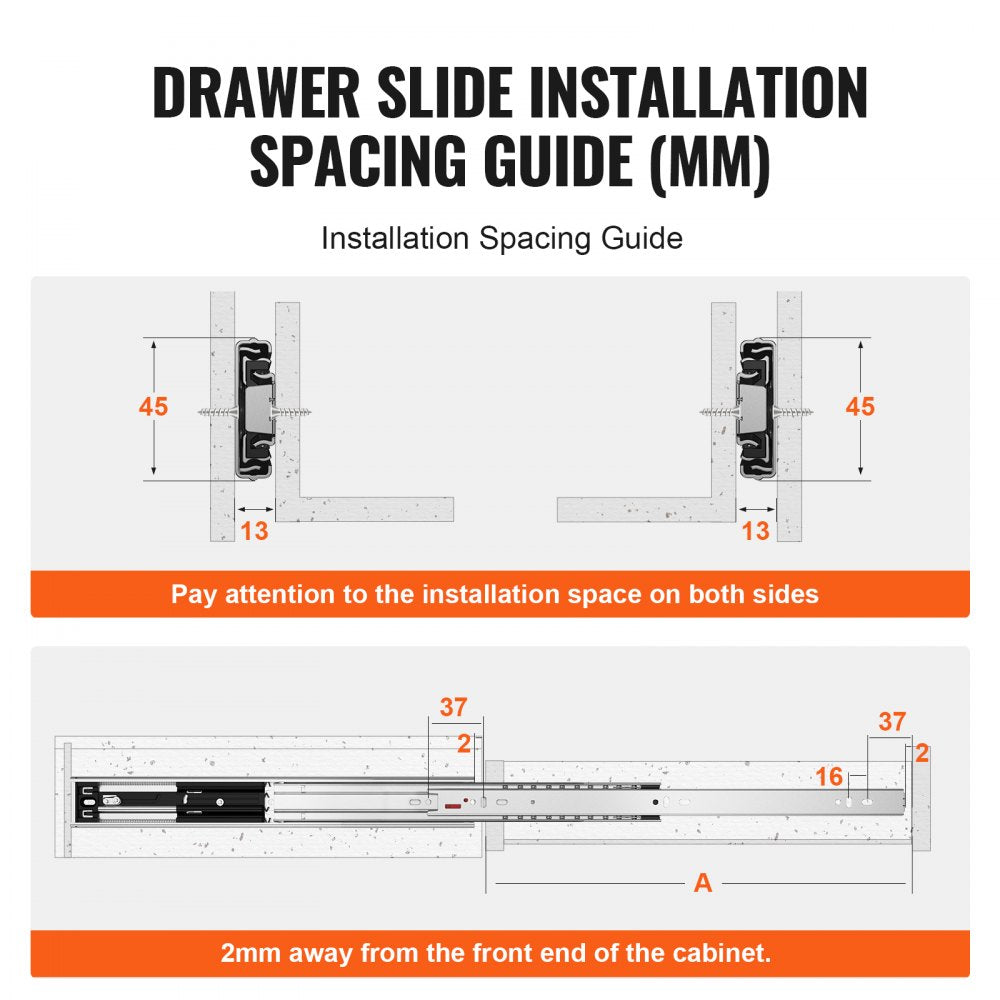 DRAWER SLIDE INSTALLATION SPACING GUIDE (MM)

Installation Spacing Guide

45

13

45

13

Pay attention to the installation space on both sides

37

2

37

2

16

A

2mm away from the front end of the cabinet.