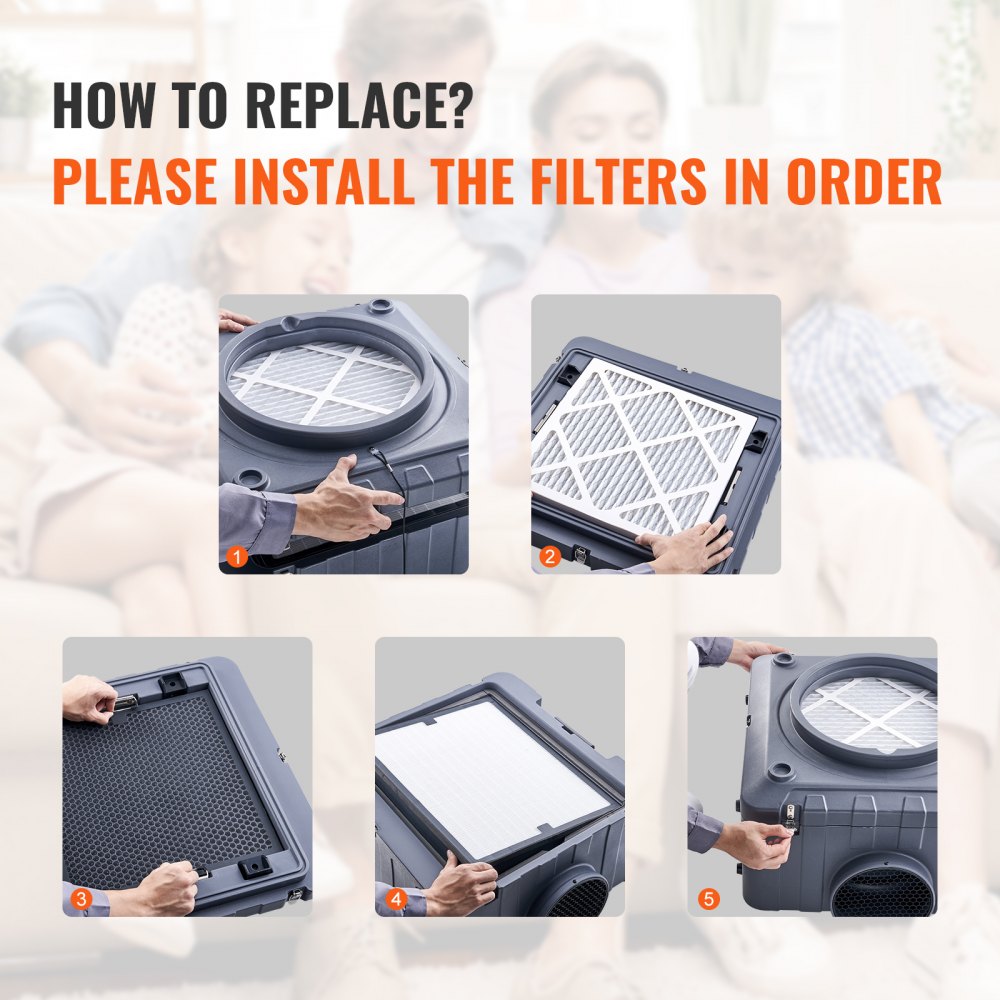 HOW TO REPLACE?
PLEASE INSTALL THE FILTERS IN ORDER

1

2

3

4

5