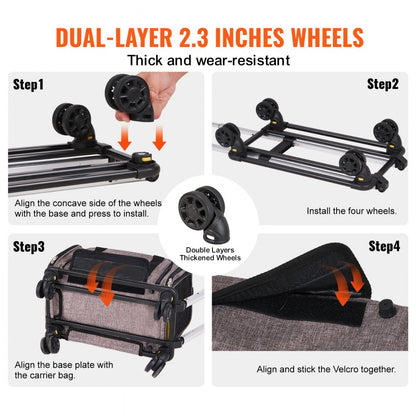 DUAL-LAYER 2.3 INCHES WHEELS

Thick and wear-resistant

Step1

Align the concave side of the wheels with the base and press to install.

Step2

Install the four wheels.

Double Layers Thickened Wheels

Step3

Align the base plate with the carrier bag.

Step4

Align and stick the Velcro together.