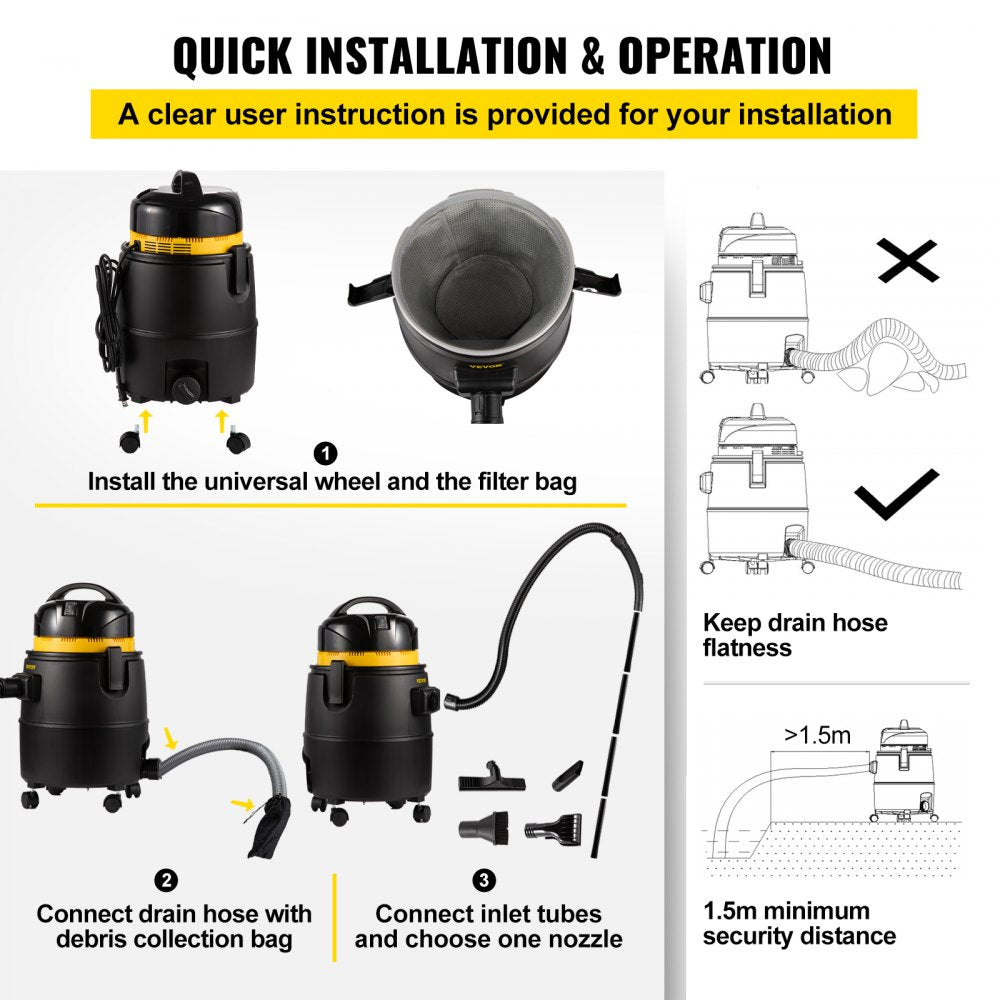 QUICK INSTALLATION & OPERATION

A clear user instruction is provided for your installation

VEVOR

1
Install the universal wheel and the filter bag

2
Connect drain hose with debris collection bag

3
Connect inlet tubes and choose one nozzle

Keep drain hose flatness

>1.5m

1.5m minimum security distance