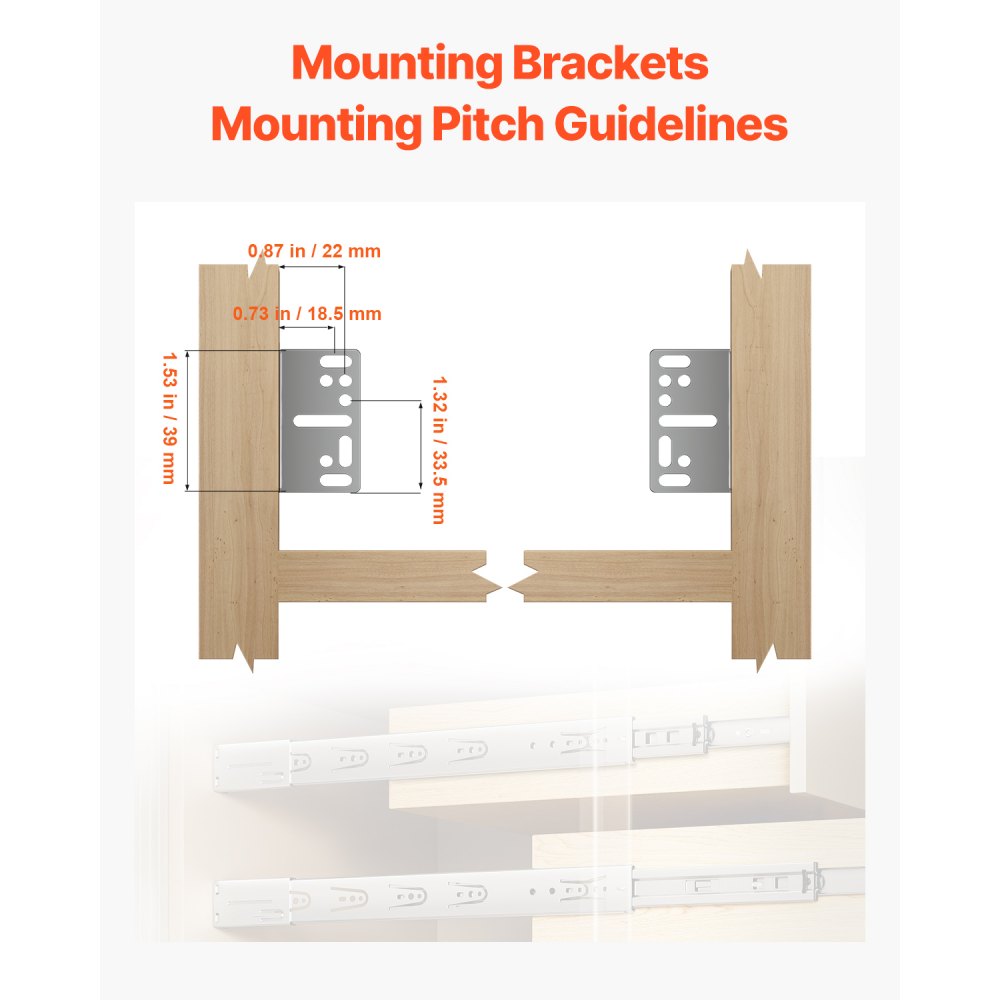 Mounting Brackets
Mounting Pitch Guidelines

0.87 in / 22 mm
0.73 in / 18.5 mm
1.53 in / 39 mm
1.32 in / 33.5 mm