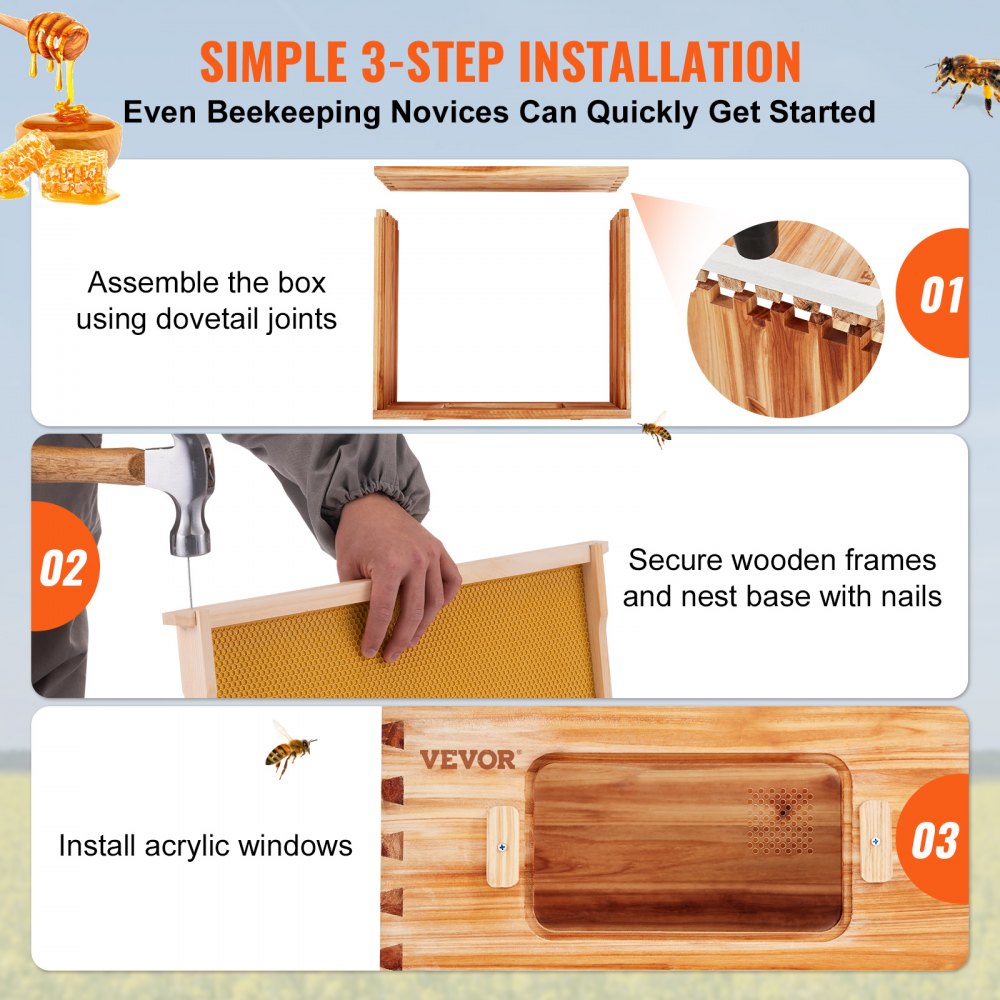 SIMPLE 3-STEP INSTALLATION
Even Beekeeping Novices Can Quickly Get Started

Assemble the box using dovetail joints

01

02

Secure wooden frames and nest base with nails

VEVOR

Install acrylic windows

03