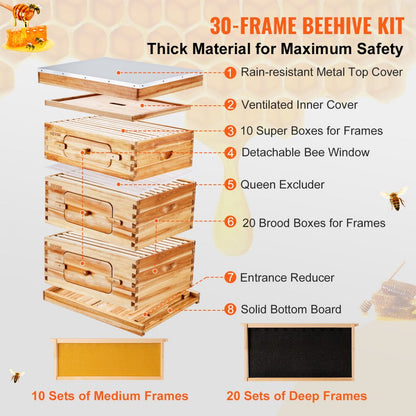 30-FRAME BEEHIVE KIT
Thick Material for Maximum Safety

1 Rain-resistant Metal Top Cover
2 Ventilated Inner Cover
3 10 Super Boxes for Frames
4 Detachable Bee Window
5 Queen Excluder
6 20 Brood Boxes for Frames
7 Entrance Reducer
8 Solid Bottom Board

10 Sets of Medium Frames
20 Sets of Deep Frames