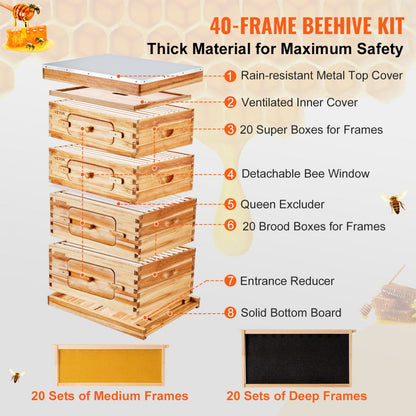 40-FRAME BEEHIVE KIT
Thick Material for Maximum Safety

1 Rain-resistant Metal Top Cover
2 Ventilated Inner Cover
3 20 Super Boxes for Frames
4 Detachable Bee Window
5 Queen Excluder
6 20 Brood Boxes for Frames
7 Entrance Reducer
8 Solid Bottom Board

20 Sets of Medium Frames
20 Sets of Deep Frames