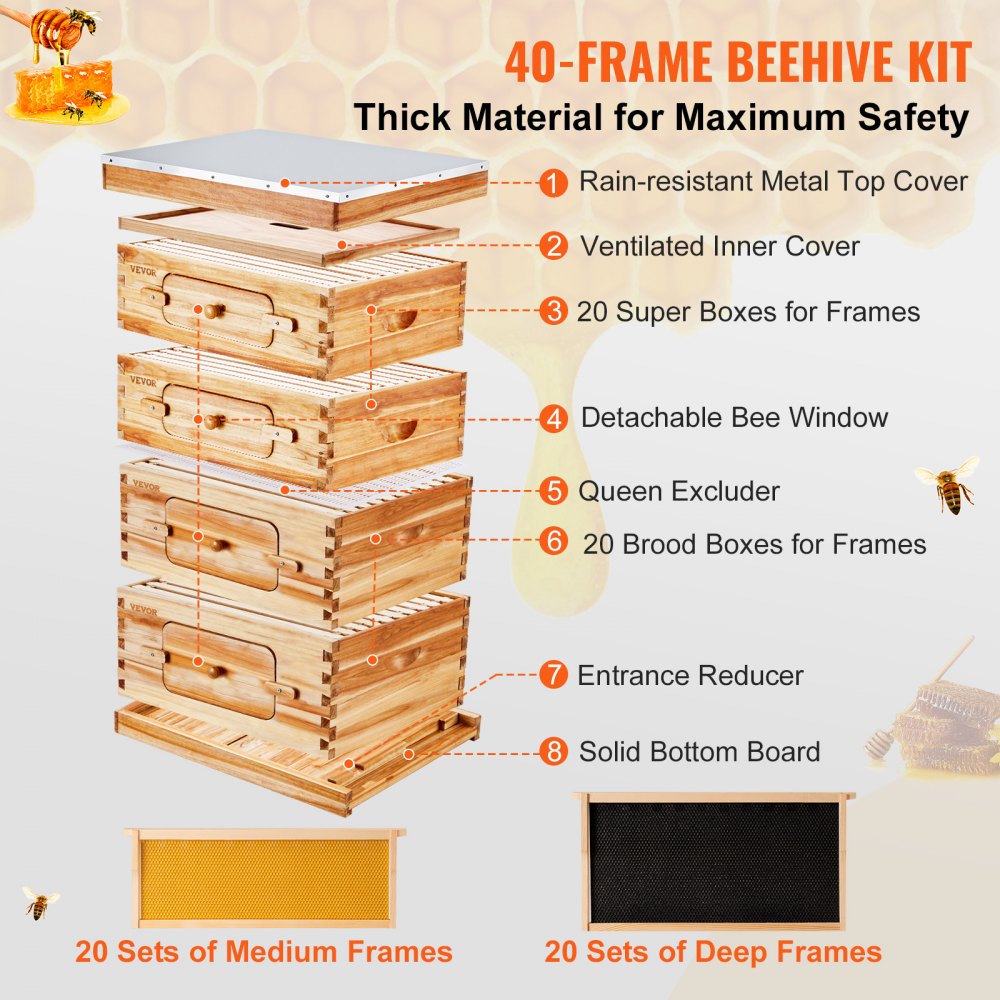 40-FRAME BEEHIVE KIT
Thick Material for Maximum Safety

1 Rain-resistant Metal Top Cover
2 Ventilated Inner Cover
3 20 Super Boxes for Frames
4 Detachable Bee Window
5 Queen Excluder
6 20 Brood Boxes for Frames
7 Entrance Reducer
8 Solid Bottom Board

VEVOR
VEVOR
VEVOR
VEVOR

20 Sets of Medium Frames
20 Sets of Deep Frames