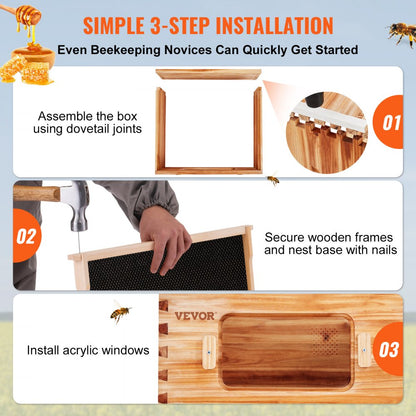 SIMPLE 3-STEP INSTALLATION
Even Beekeeping Novices Can Quickly Get Started

Assemble the box using dovetail joints

01

02

Secure wooden frames and nest base with nails

VEVOR

Install acrylic windows

03