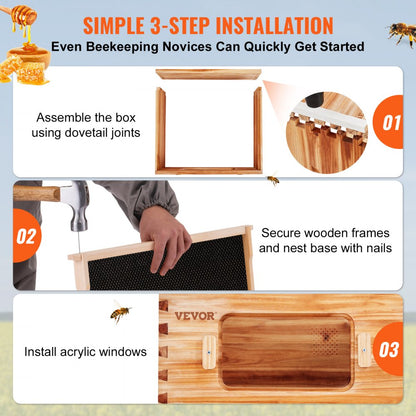 SIMPLE 3-STEP INSTALLATION

Even Beekeeping Novices Can Quickly Get Started

Assemble the box using dovetail joints

01

02

Secure wooden frames and nest base with nails

VEVOR

Install acrylic windows

03