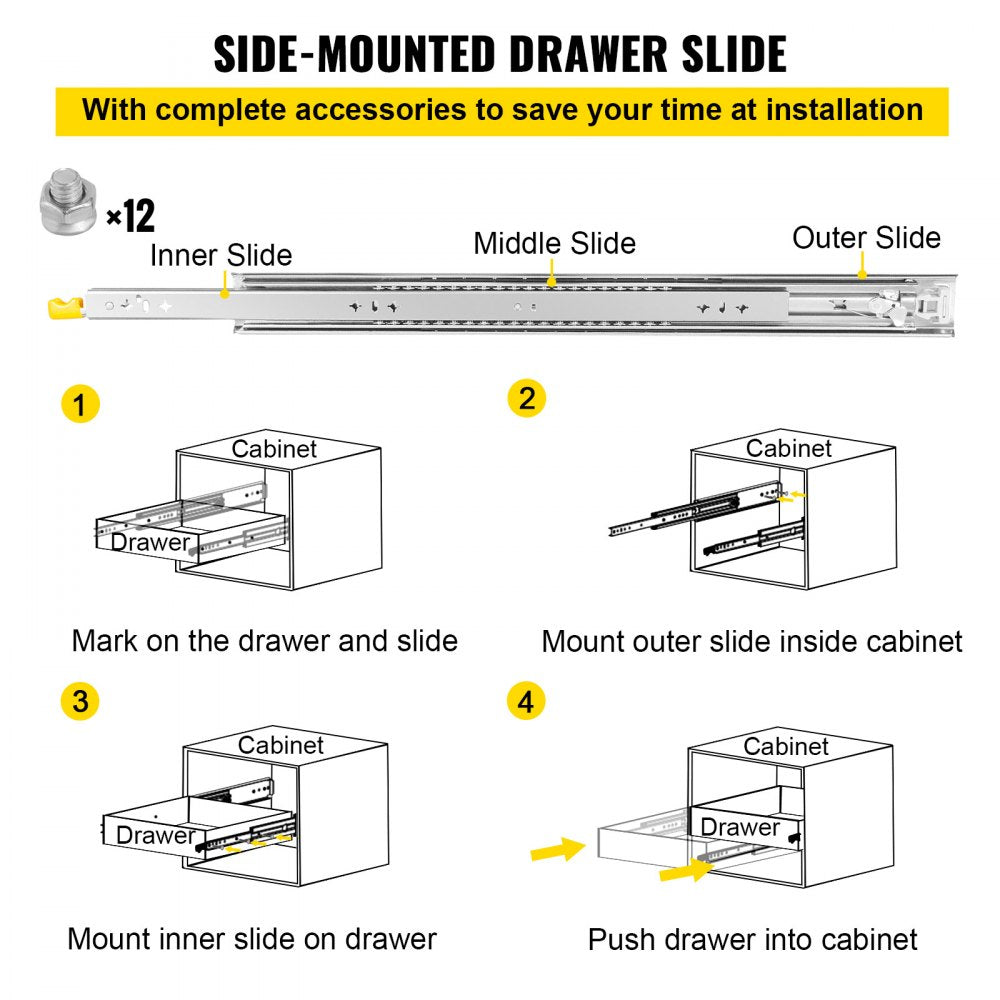 SIDE-MOUNTED DRAWER SLIDE

With complete accessories to save your time at installation

×12

Inner Slide

Middle Slide

Outer Slide

1

Cabinet

Drawer

Mark on the drawer and slide

2

Cabinet

Mount outer slide inside cabinet

3

Cabinet

Drawer

Mount inner slide on drawer

4

Cabinet

Drawer

Push drawer into cabinet