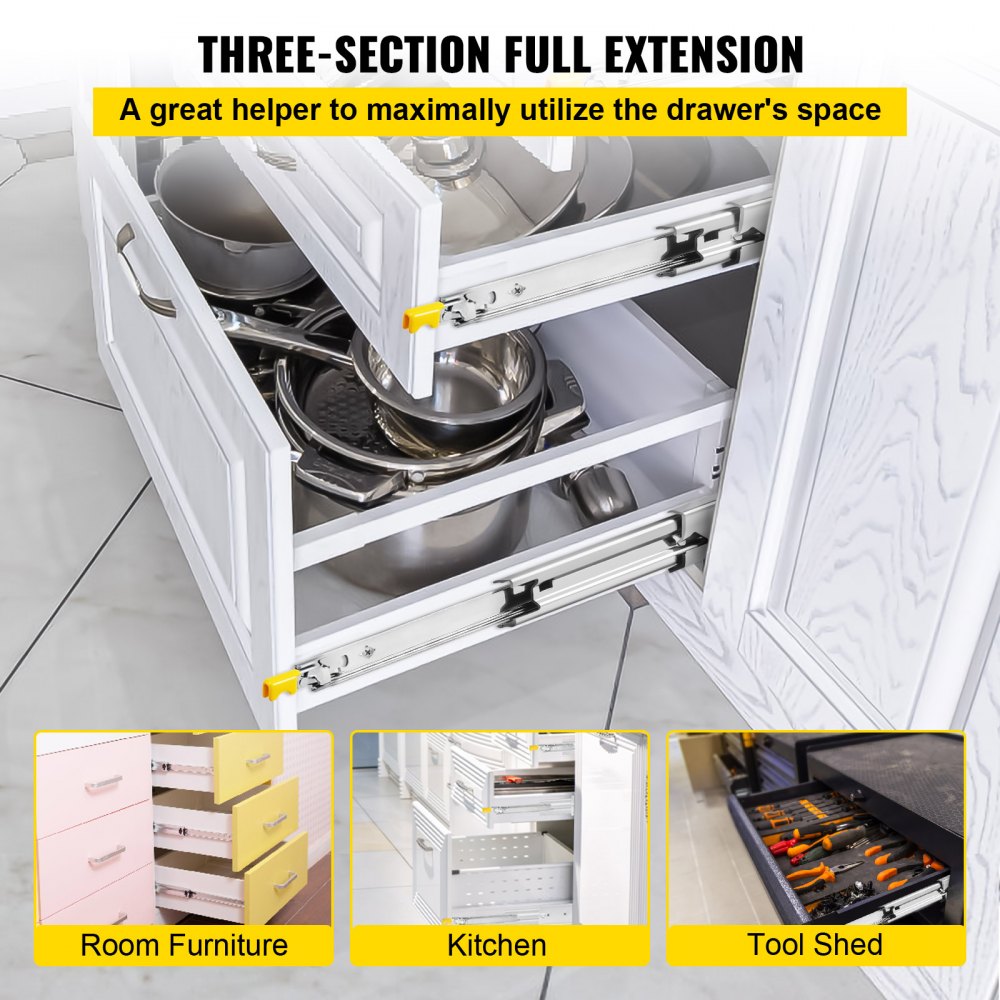 THREE-SECTION FULL EXTENSION

A great helper to maximally utilize the drawer's space

Room Furniture

Kitchen

Tool Shed