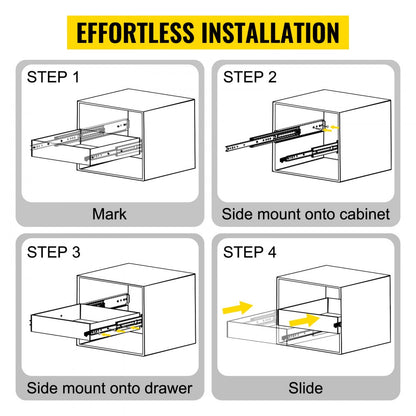 EFFORTLESS INSTALLATION

STEP 1

Mark

STEP 2

Side mount onto cabinet

STEP 3

Side mount onto drawer

STEP 4

Slide