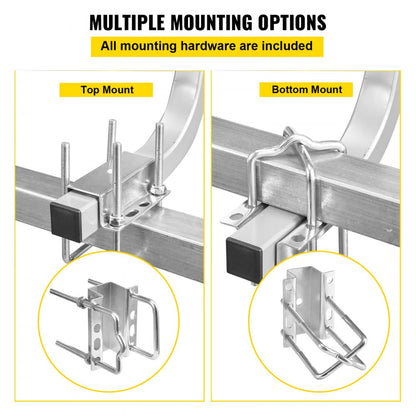 MULTIPLE MOUNTING OPTIONS

All mounting hardware are included

Top Mount

Bottom Mount