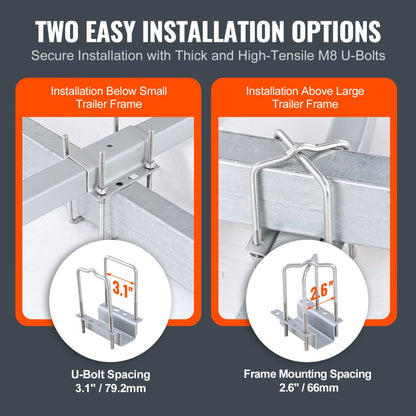 TWO EASY INSTALLATION OPTIONS
Secure Installation with Thick and High-Tensile M8 U-Bolts

Installation Below Small Trailer Frame

3.1"

U-Bolt Spacing
3.1" / 79.2mm

Installation Above Large Trailer Frame

2.6"

Frame Mounting Spacing
2.6" / 66mm