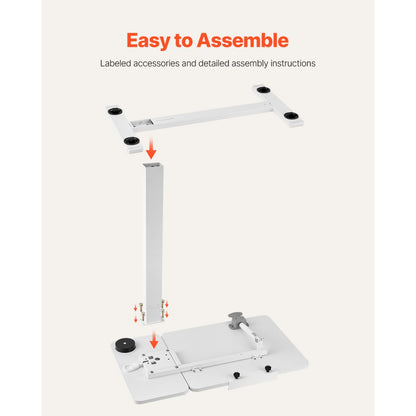 Easy to Assemble

Labeled accessories and detailed assembly instructions