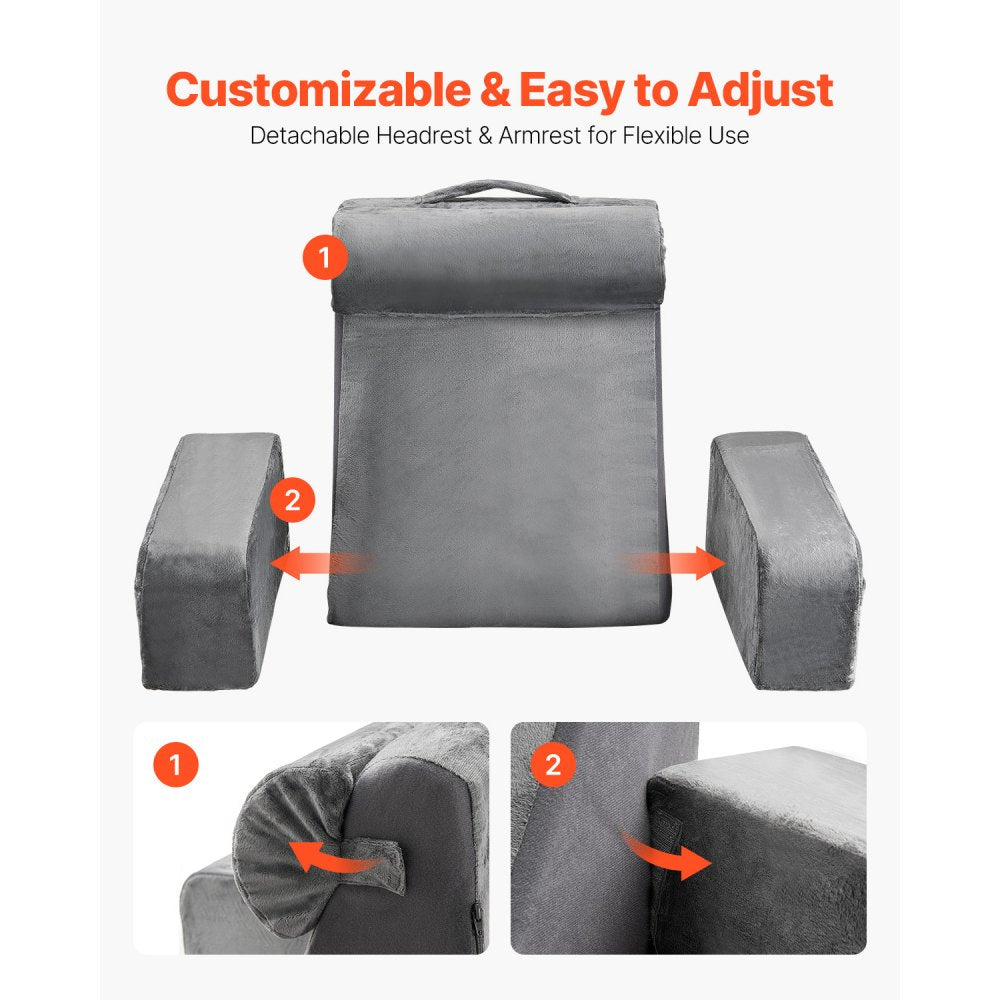 Customizable & Easy to Adjust

Detachable Headrest & Armrest for Flexible Use

1

2

1

2