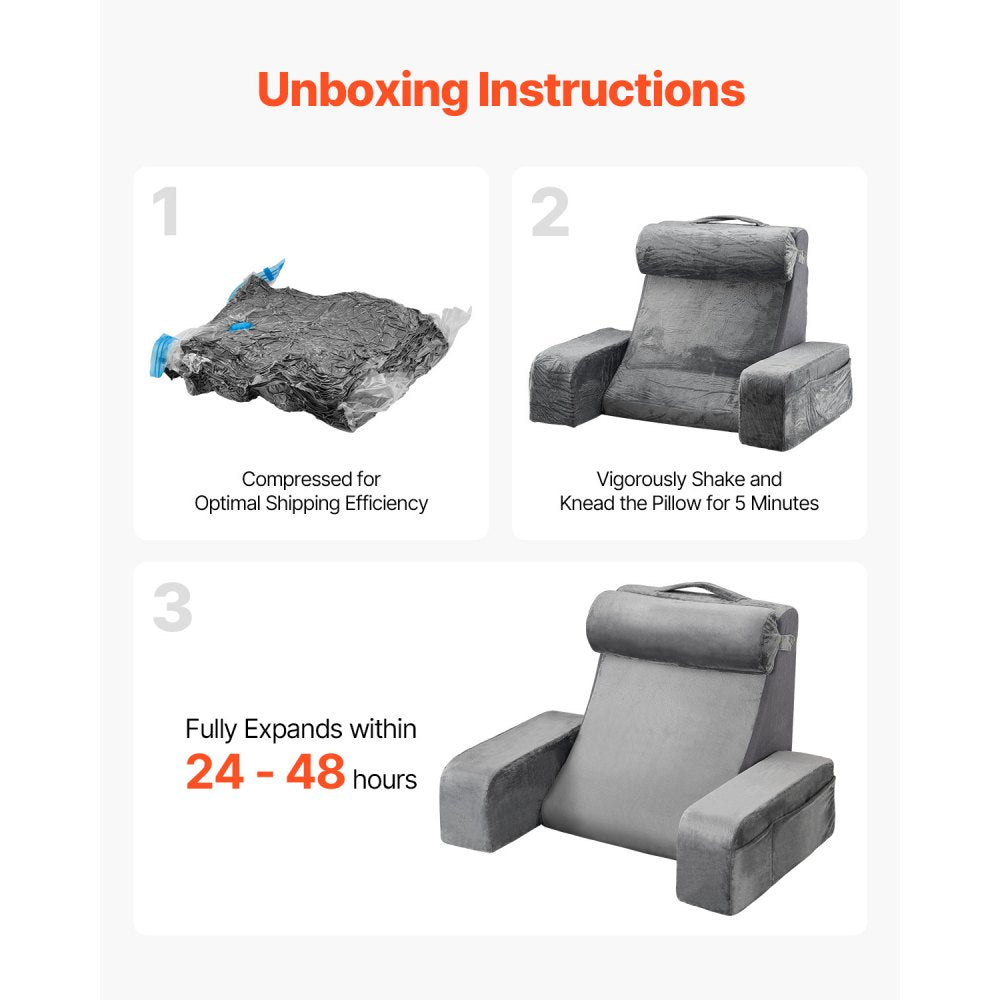 Unboxing Instructions

1

Compressed for Optimal Shipping Efficiency

2

Vigorously Shake and Knead the Pillow for 5 Minutes

3

Fully Expands within 24 - 48 hours