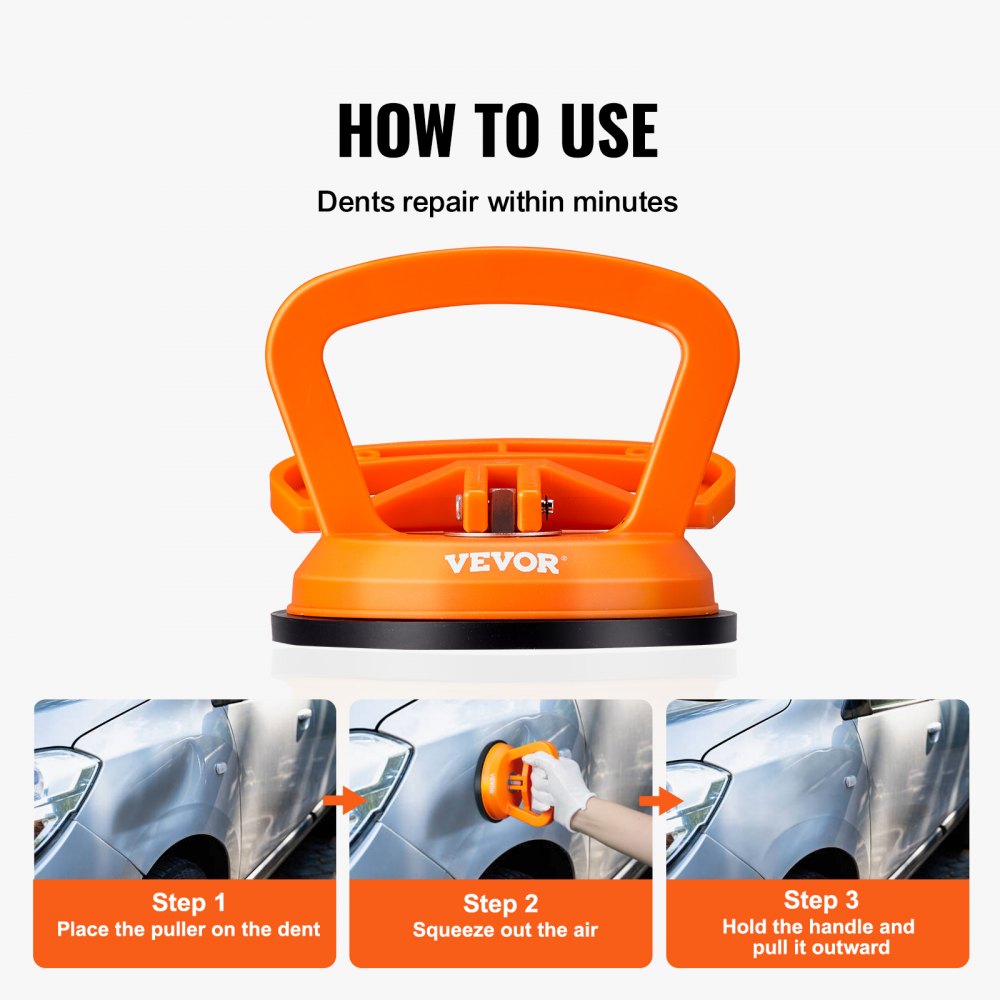 HOW TO USE

Dents repair within minutes

VEVOR®

Step 1
Place the puller on the dent

Step 2
Squeeze out the air

Step 3
Hold the handle and pull it outward