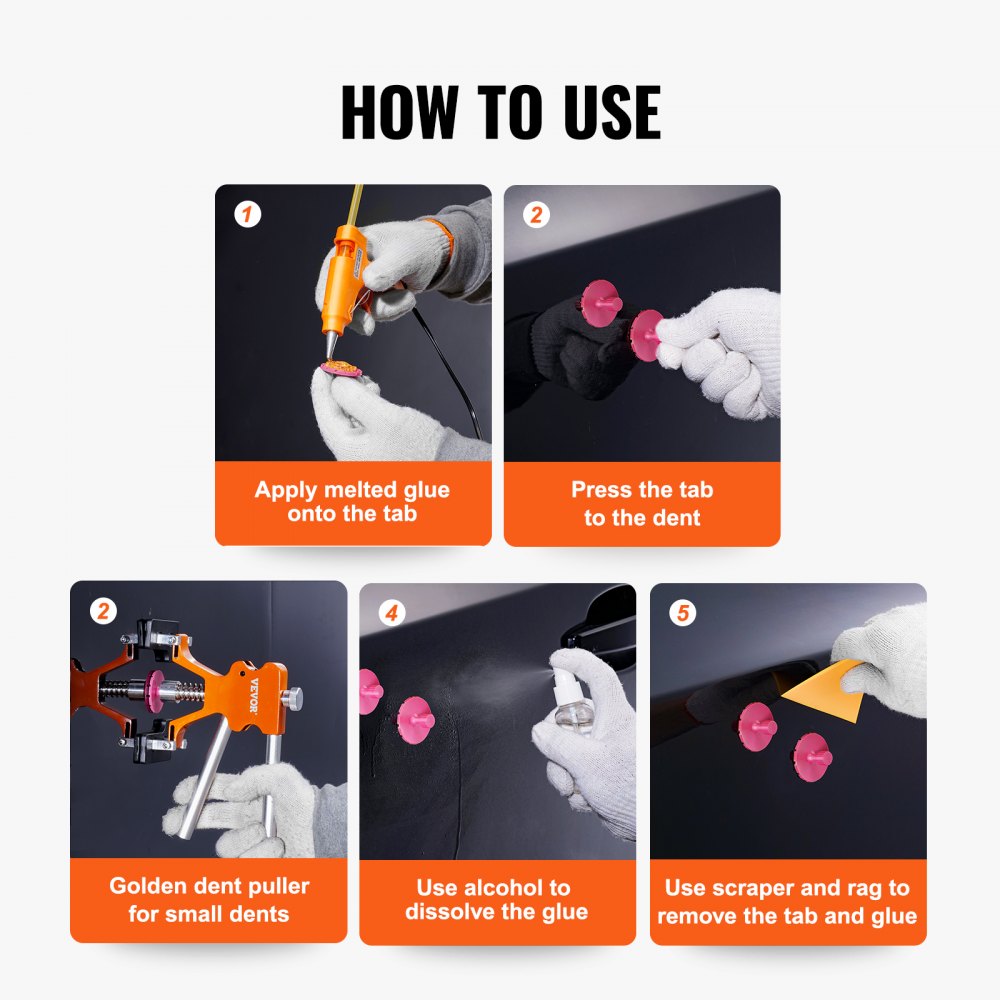 HOW TO USE

1

Apply melted glue onto the tab

2

Press the tab to the dent

2

VEVOR

Golden dent puller for small dents

4

Use alcohol to dissolve the glue

5

Use scraper and rag to remove the tab and glue