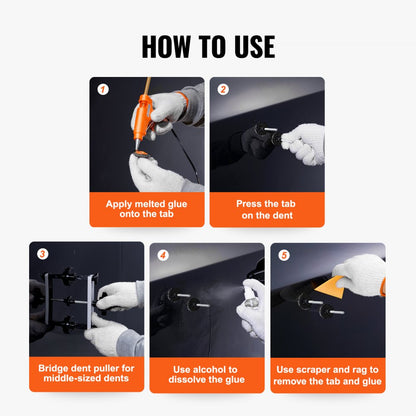 HOW TO USE

1
Apply melted glue onto the tab

2
Press the tab on the dent

3
Bridge dent puller for middle-sized dents

4
Use alcohol to dissolve the glue

5
Use scraper and rag to remove the tab and glue