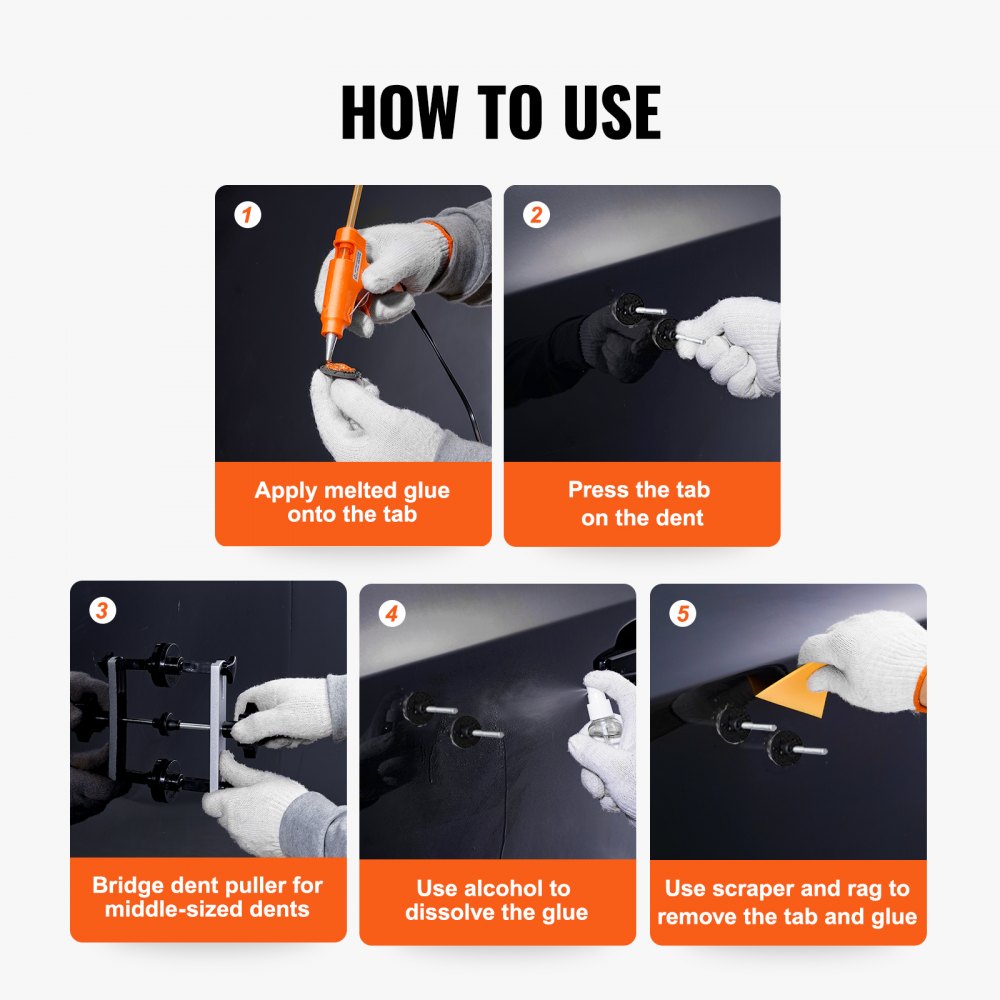 HOW TO USE

1
Apply melted glue onto the tab

2
Press the tab on the dent

3
Bridge dent puller for middle-sized dents

4
Use alcohol to dissolve the glue

5
Use scraper and rag to remove the tab and glue