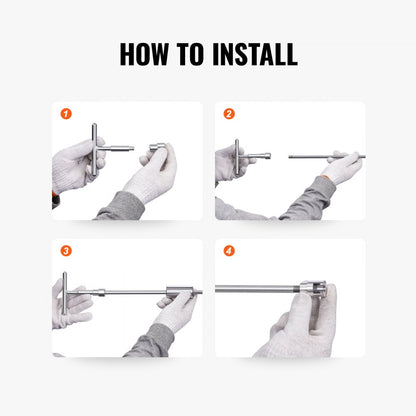 HOW TO INSTALL

1

2

3

4