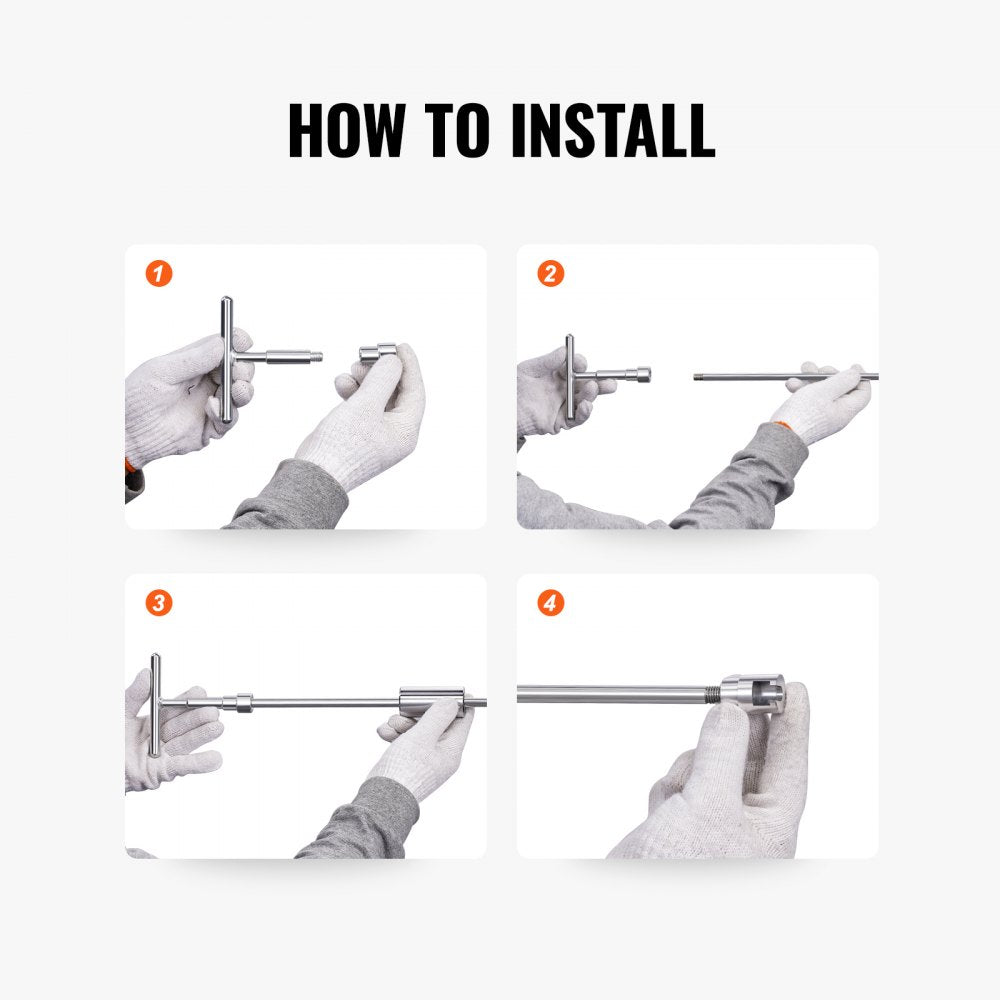 HOW TO INSTALL

1

2

3

4