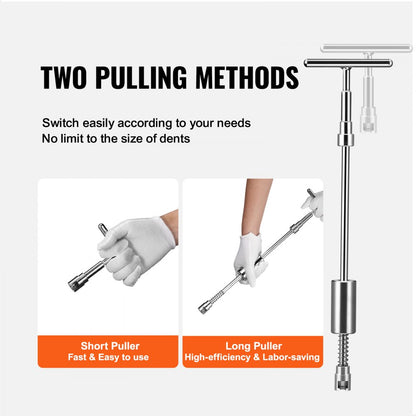 TWO PULLING METHODS

Switch easily according to your needs
No limit to the size of dents

Short Puller
Fast & Easy to use

Long Puller
High-efficiency & Labor-saving