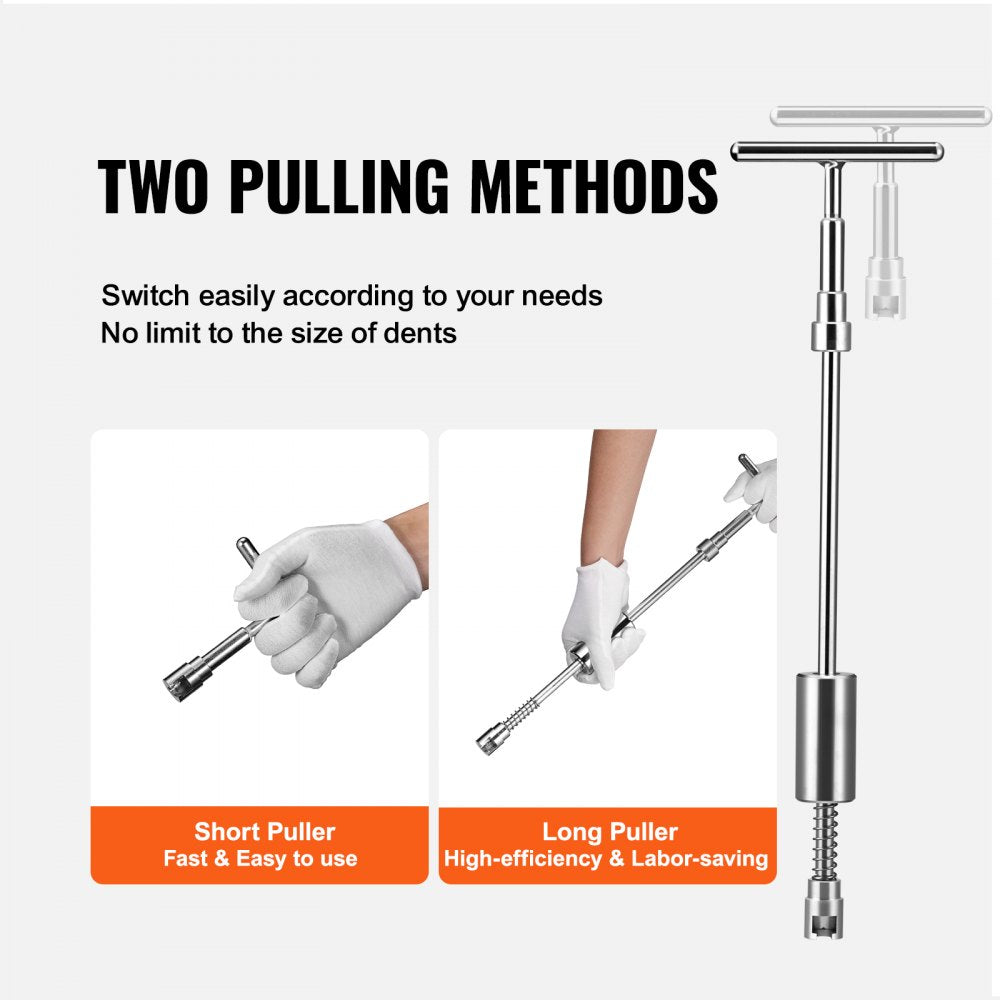 TWO PULLING METHODS

Switch easily according to your needs
No limit to the size of dents

Short Puller
Fast & Easy to use

Long Puller
High-efficiency & Labor-saving