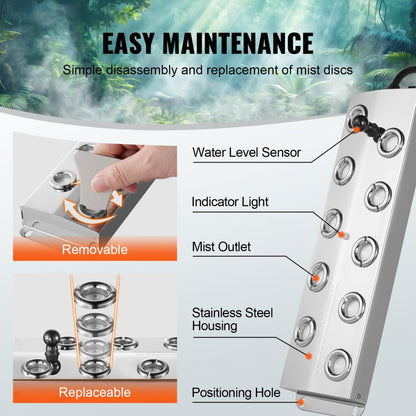 EASY MAINTENANCE

Simple disassembly and replacement of mist discs

Removable

Replaceable

Water Level Sensor

Indicator Light

Mist Outlet

Stainless Steel Housing

Positioning Hole