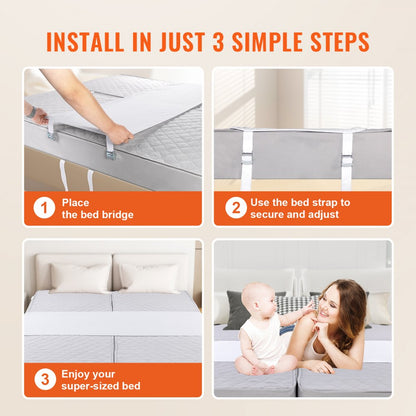 INSTALL IN JUST 3 SIMPLE STEPS

1 Place the bed bridge

2 Use the bed strap to secure and adjust

3 Enjoy your super-sized bed