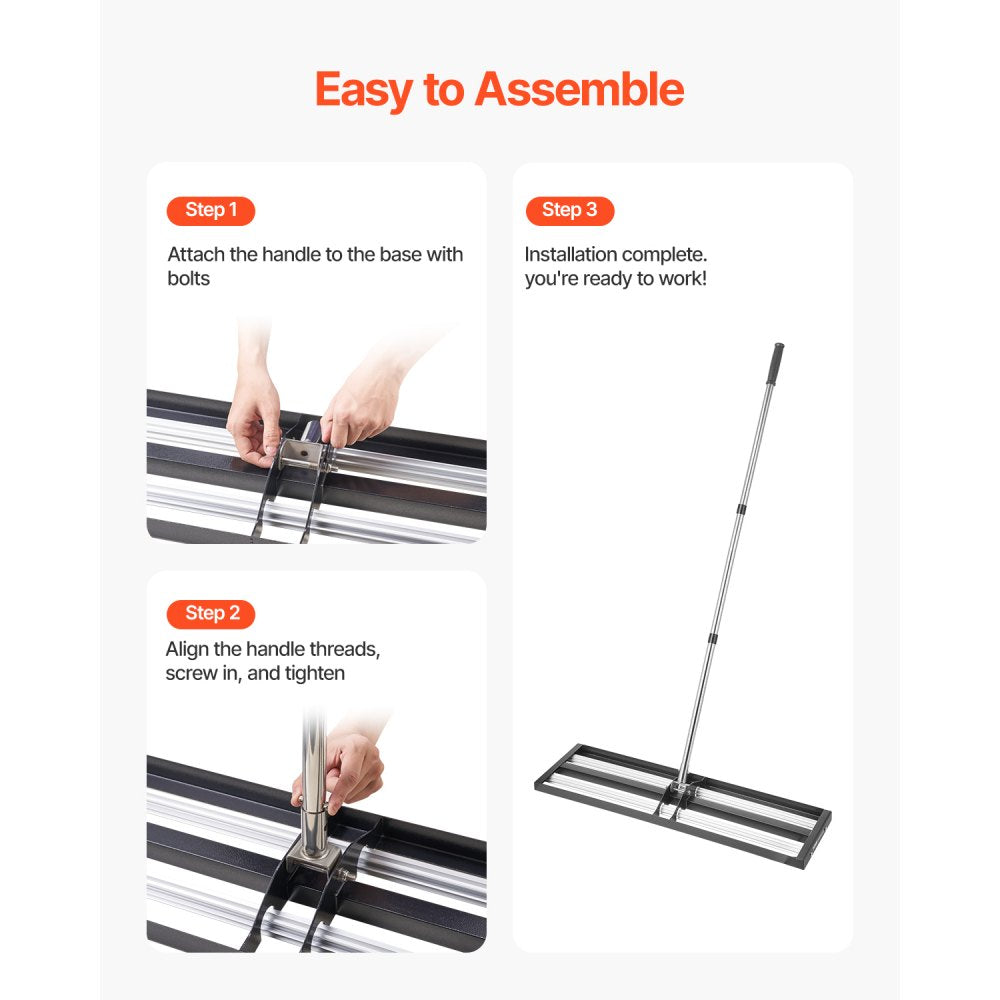 Easy to Assemble

Step 1

Attach the handle to the base with bolts

Step 2

Align the handle threads, screw in, and tighten

Step 3

Installation complete. you're ready to work!