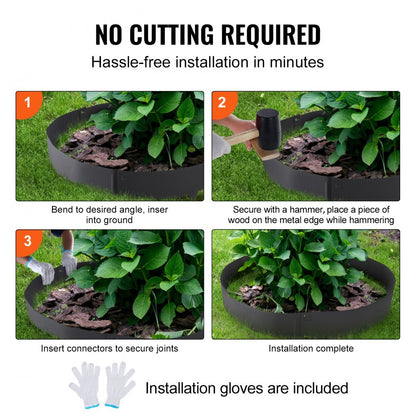 NO CUTTING REQUIRED

Hassle-free installation in minutes

1

Bend to desired angle, inser into ground

2

Secure with a hammer, place a piece of wood on the metal edge while hammering

3

Insert connectors to secure joints

Installation complete

Installation gloves are included