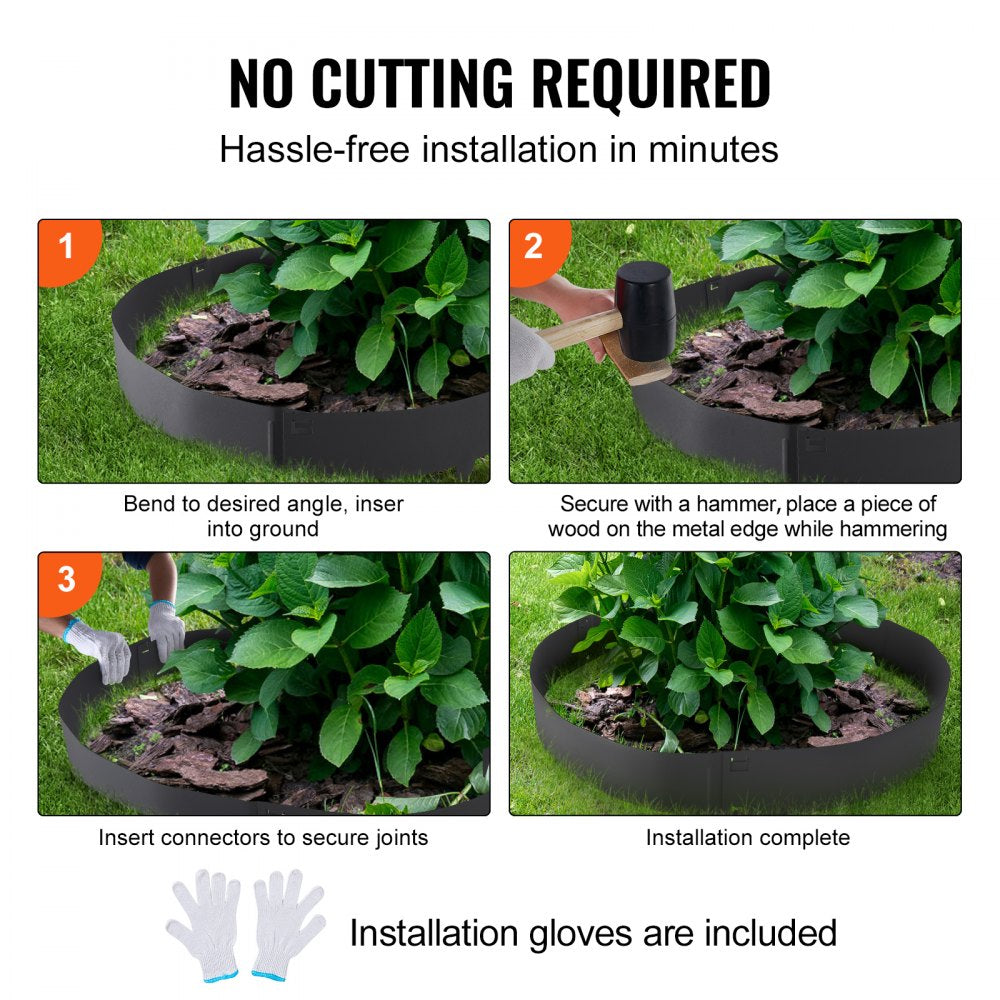 NO CUTTING REQUIRED

Hassle-free installation in minutes

1

Bend to desired angle, inser into ground

2

Secure with a hammer, place a piece of wood on the metal edge while hammering

3

Insert connectors to secure joints

Installation complete

Installation gloves are included