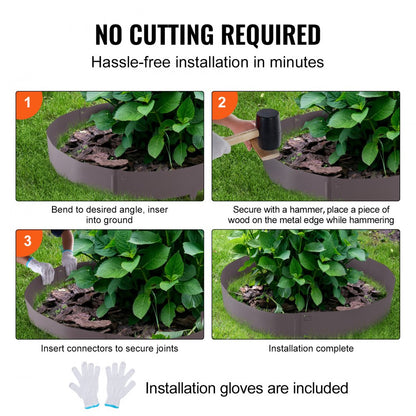 NO CUTTING REQUIRED
Hassle-free installation in minutes

1

Bend to desired angle, inser into ground

2

Secure with a hammer, place a piece of wood on the metal edge while hammering

3

Insert connectors to secure joints

Installation complete

Installation gloves are included