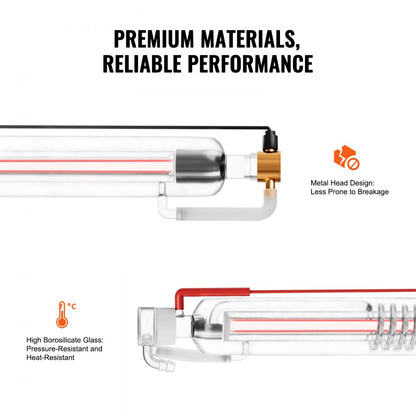 PREMIUM MATERIALS, RELIABLE PERFORMANCE

Metal Head Design: Less Prone to Breakage

°C

High Borosilicate Glass: Pressure-Resistant and Heat-Resistant