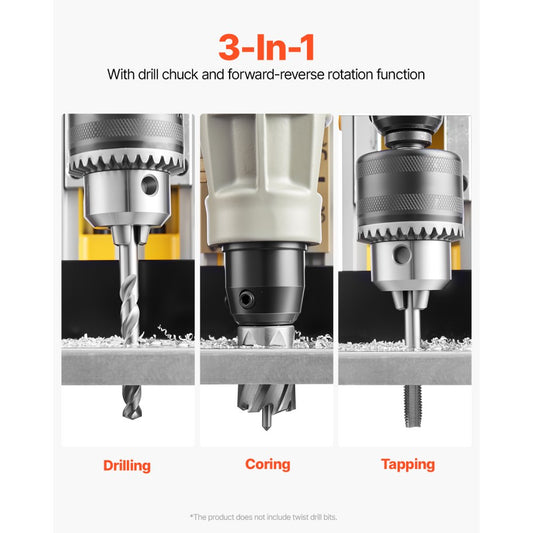 3-In-1
With drill chuck and forward-reverse rotation function

Drilling

Coring

Tapping

*The product does not include twist drill bits.