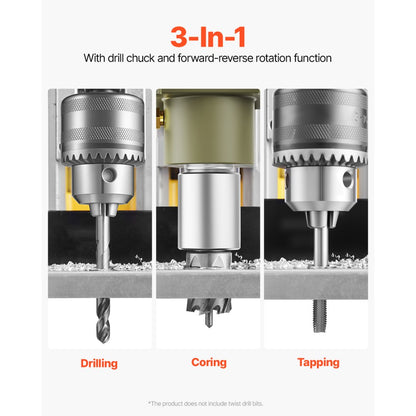 3-In-1
With drill chuck and forward-reverse rotation function

Drilling

Coring

Tapping

*The product does not include twist drill bits.