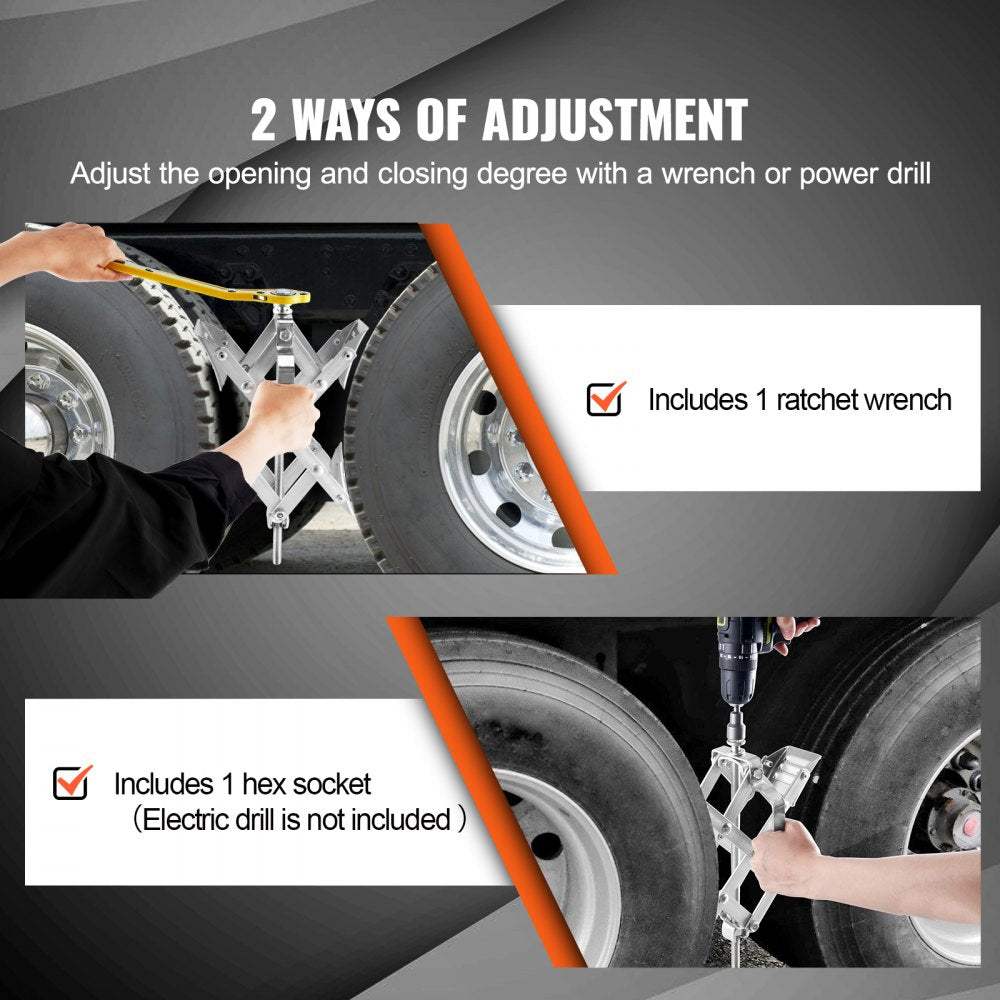 2 WAYS OF ADJUSTMENT

Adjust the opening and closing degree with a wrench or power drill

Includes 1 ratchet wrench

Includes 1 hex socket
（Electric drill is not included ）