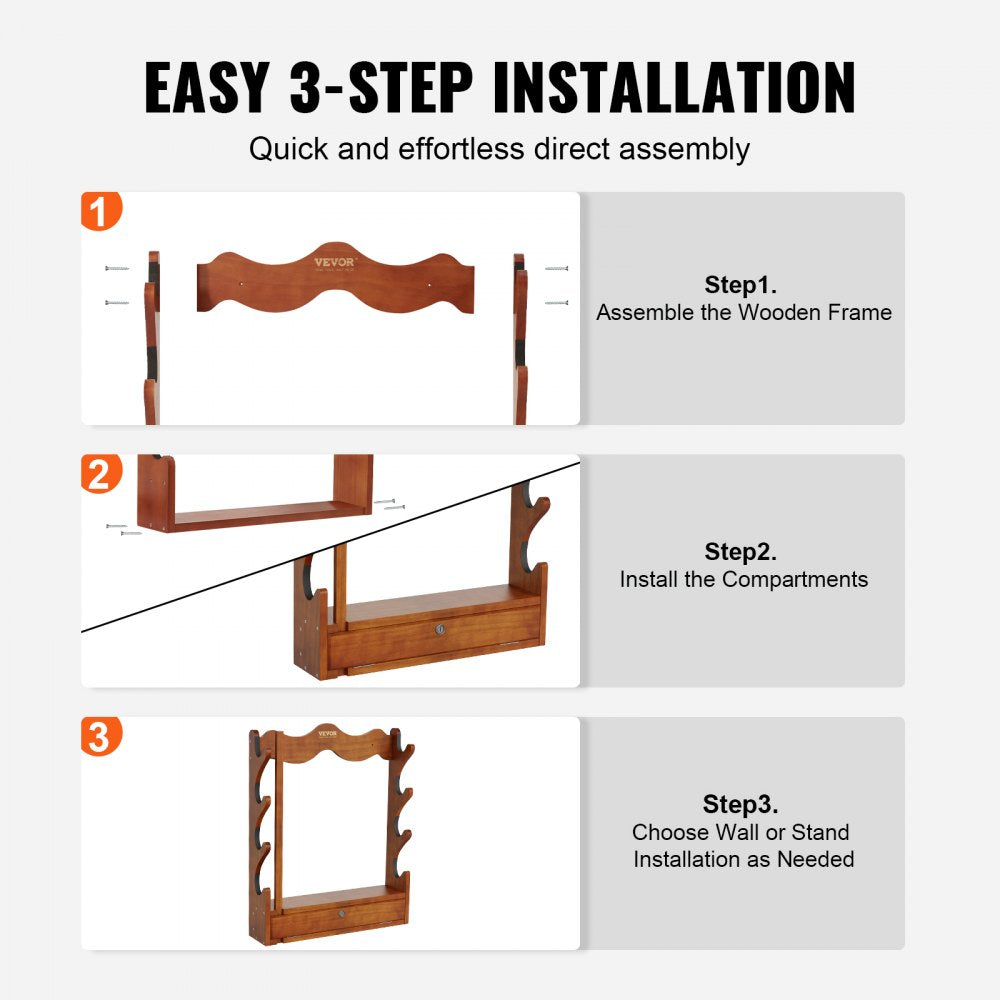 EASY 3-STEP INSTALLATION

Quick and effortless direct assembly

1

VEVOR

Step1.
Assemble the Wooden Frame

2

Step2.
Install the Compartments

3

VEVOR

Step3.
Choose Wall or Stand Installation as Needed