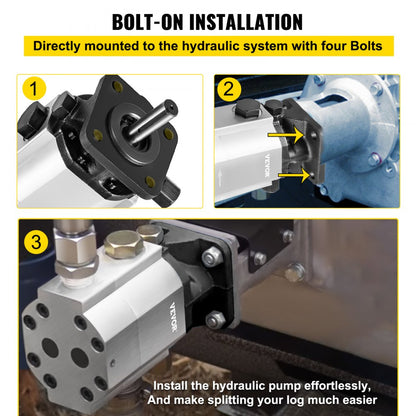 BOLT-ON INSTALLATION

Directly mounted to the hydraulic system with four Bolts

1

2

VEVOR

3

VEVOR

Install the hydraulic pump effortlessly, And make splitting your log much easier