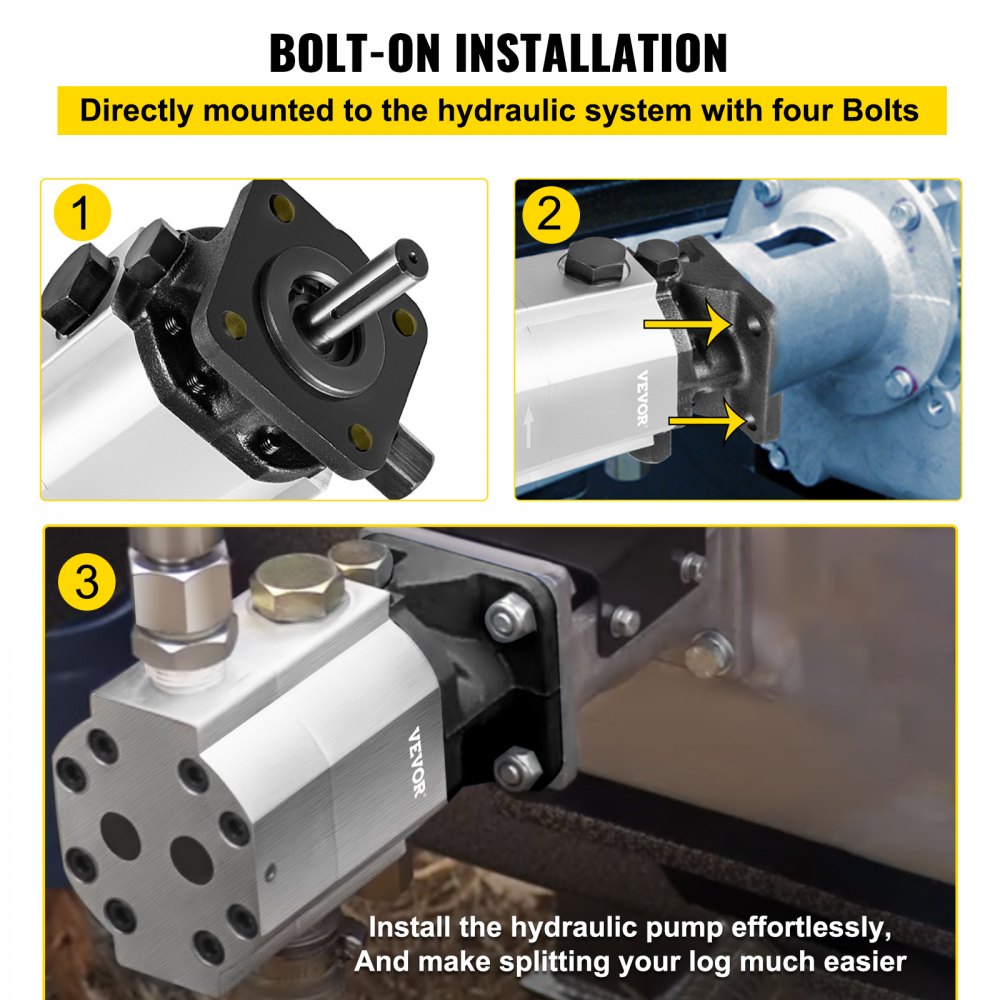 BOLT-ON INSTALLATION

Directly mounted to the hydraulic system with four Bolts

1

2

VEVOR

3

VEVOR

Install the hydraulic pump effortlessly, And make splitting your log much easier