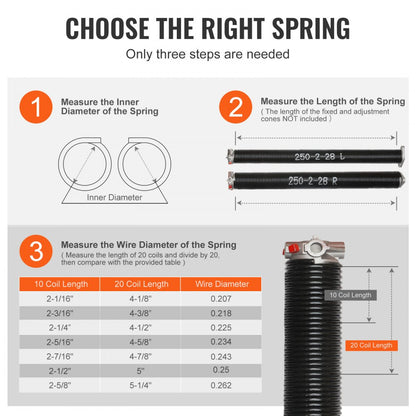 CHOOSE THE RIGHT SPRING

Only three steps are needed

1

Measure the Inner Diameter of the Spring

Inner Diameter

2

Measure the Length of the Spring
( The length of the fixed and adjustment cones NOT included )

250-2-28 L

250-2-28 R

3

Measure the Wire Diameter of the Spring
( Measure the length of 20 coils and divide by 20, then compare with the provided table )

| 10 Coil Length | 20 Coil Length | Wire Diameter |
|---|---|---|
| 2-1/16" | 4-1/8" | 0.207 |
| 2-3/16" | 4-3/8" | 0.218 |
| 2-1/4" | 4-1/2" | 0.225 |
| 2-5/16" | 4-5/8" | 0.234 |
| 2-7/16" | 4-7/8" | 0.243 |
| 2-1/2" | 5" | 0.25 |
| 2-5/8" | 5-1/4" | 0.262 |

10 Coil Length

20 Coil Length