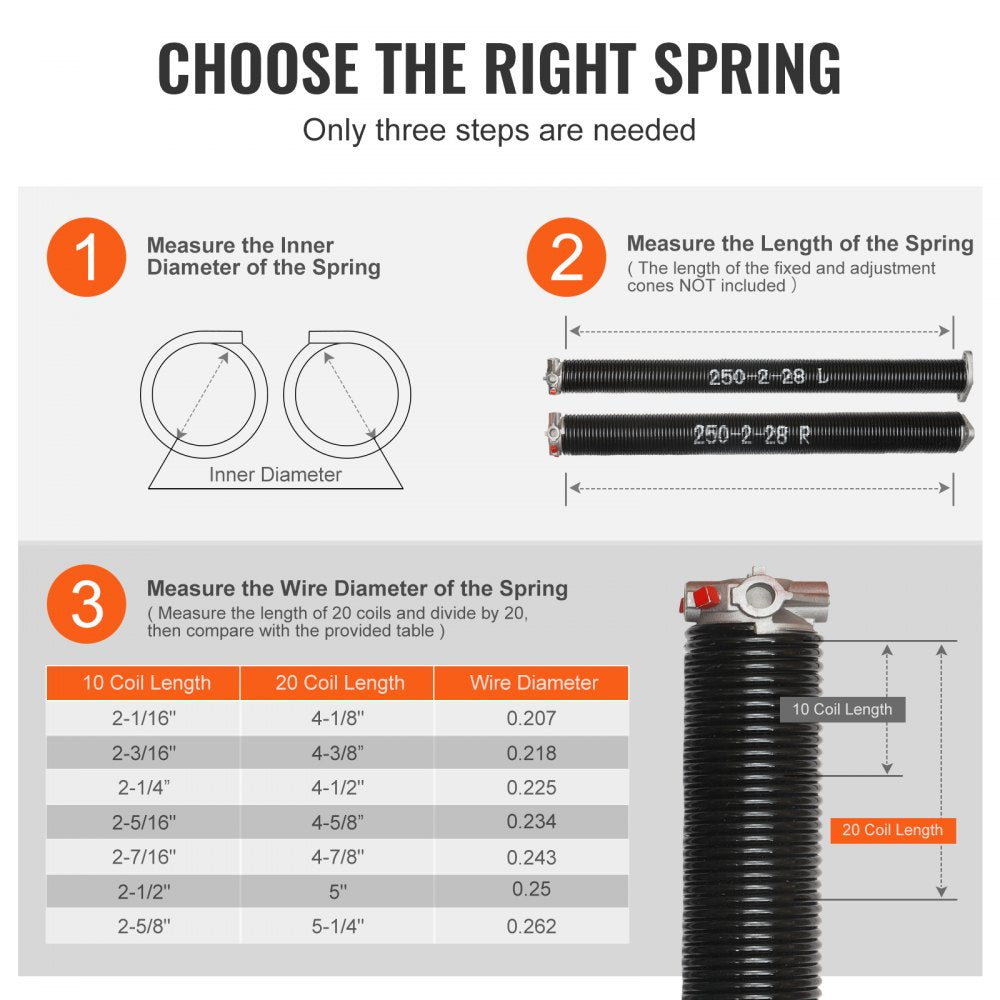 CHOOSE THE RIGHT SPRING
Only three steps are needed

1 Measure the Inner Diameter of the Spring

Inner Diameter

2 Measure the Length of the Spring
( The length of the fixed and adjustment cones NOT included )

250-2-28 L
250-2-28 R

3 Measure the Wire Diameter of the Spring
( Measure the length of 20 coils and divide by 20, then compare with the provided table )

| 10 Coil Length | 20 Coil Length | Wire Diameter |
|---|---|---|
| 2-1/16" | 4-1/8" | 0.207 |
| 2-3/16" | 4-3/8" | 0.218 |
| 2-1/4" | 4-1/2" | 0.225 |
| 2-5/16" | 4-5/8" | 0.234 |
| 2-7/16" | 4-7/8" | 0.243 |
| 2-1/2" | 5" | 0.25 |
| 2-5/8" | 5-1/4" | 0.262 |

10 Coil Length
20 Coil Length