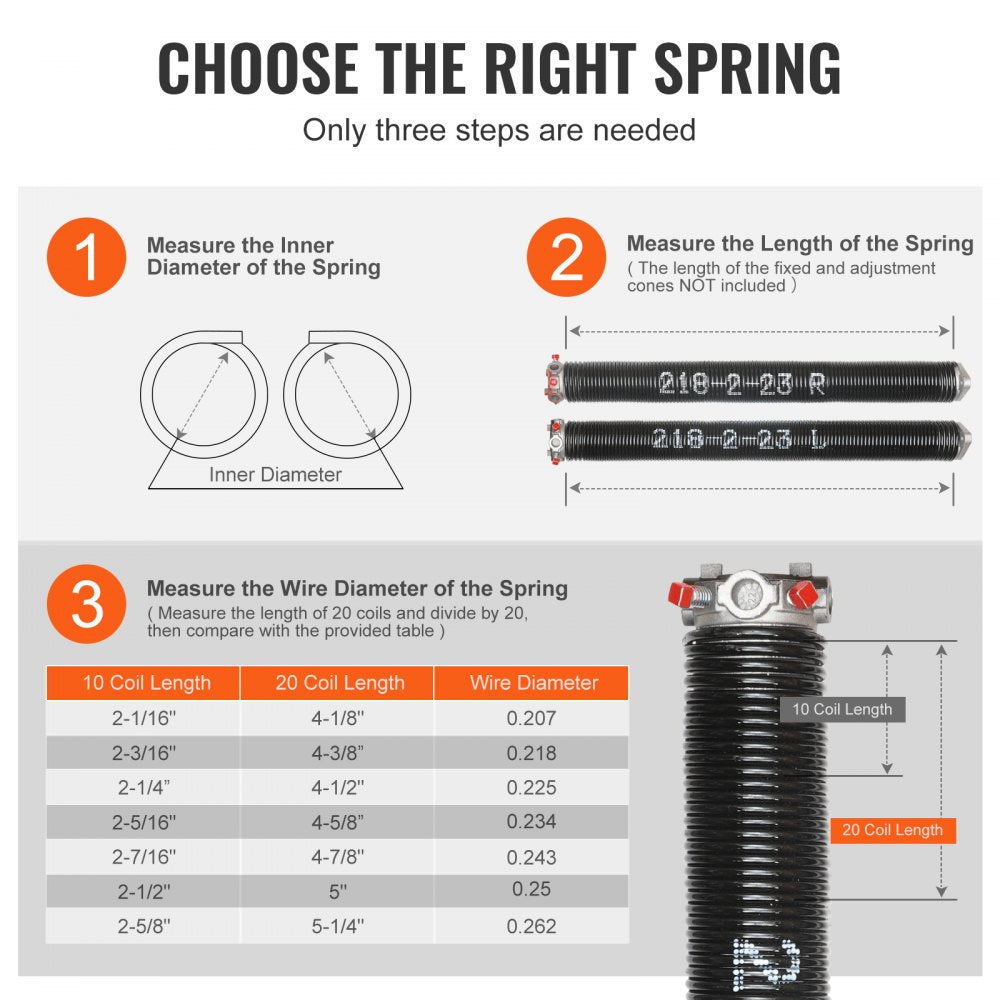 CHOOSE THE RIGHT SPRING

Only three steps are needed

1

Measure the Inner Diameter of the Spring

Inner Diameter

2

Measure the Length of the Spring
( The length of the fixed and adjustment cones NOT included )

218-2-23 R

218-2-23 L

3

Measure the Wire Diameter of the Spring
( Measure the length of 20 coils and divide by 20, then compare with the provided table )

| 10 Coil Length | 20 Coil Length | Wire Diameter |
|---|---|---|
| 2-1/16" | 4-1/8" | 0.207 |
| 2-3/16" | 4-3/8" | 0.218 |
| 2-1/4" | 4-1/2" | 0.225 |
| 2-5/16" | 4-5/8" | 0.234 |
| 2-7/16" | 4-7/8" | 0.243 |
| 2-1/2" | 5" | 0.25 |
| 2-5/8" | 5-1/4" | 0.262 |

10 Coil Length

20 Coil Length