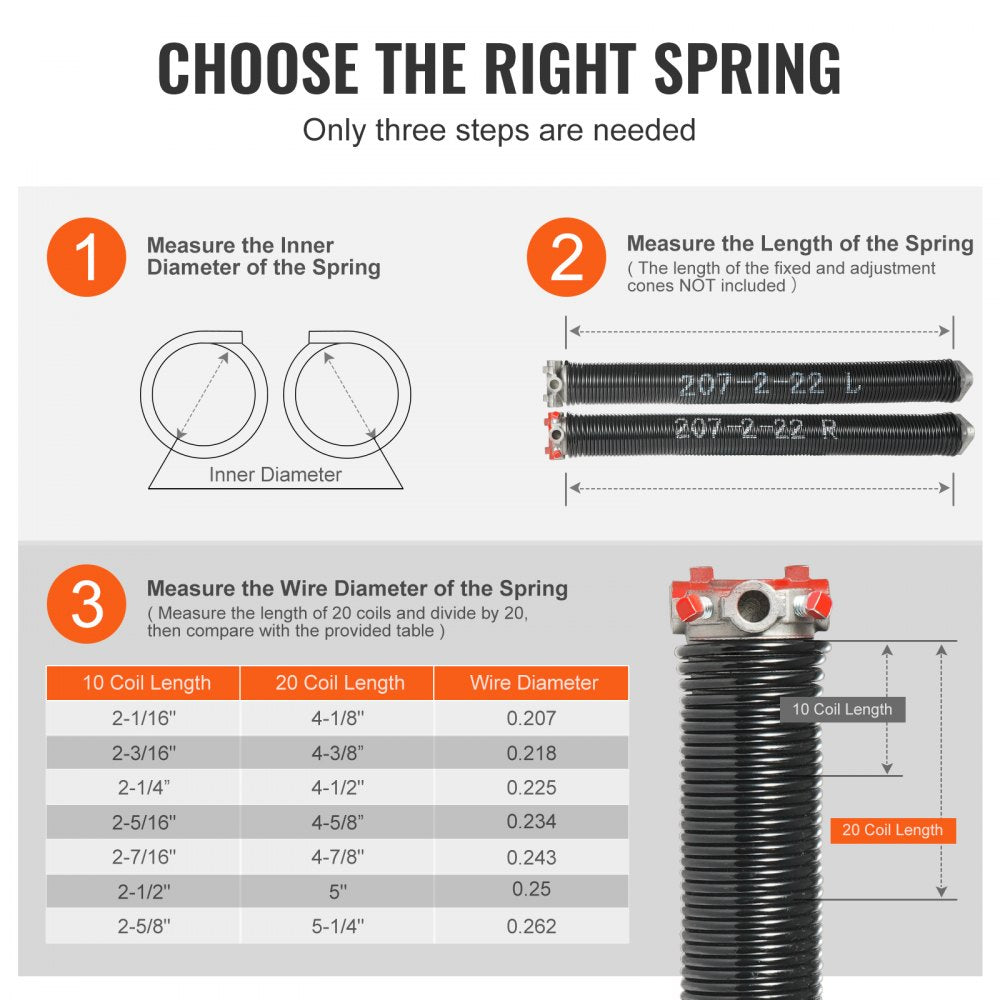 CHOOSE THE RIGHT SPRING

Only three steps are needed

1

Measure the Inner Diameter of the Spring

Inner Diameter

2

Measure the Length of the Spring

( The length of the fixed and adjustment cones NOT included )

207-2-22 L

207-2-22 R

3

Measure the Wire Diameter of the Spring

( Measure the length of 20 coils and divide by 20, then compare with the provided table )

| 10 Coil Length | 20 Coil Length | Wire Diameter |
|---|---|---|
| 2-1/16" | 4-1/8" | 0.207 |
| 2-3/16" | 4-3/8" | 0.218 |
| 2-1/4" | 4-1/2" | 0.225 |
| 2-5/16" | 4-5/8" | 0.234 |
| 2-7/16" | 4-7/8" | 0.243 |
| 2-1/2" | 5" | 0.25 |
| 2-5/8" | 5-1/4" | 0.262 |

10 Coil Length

20 Coil Length