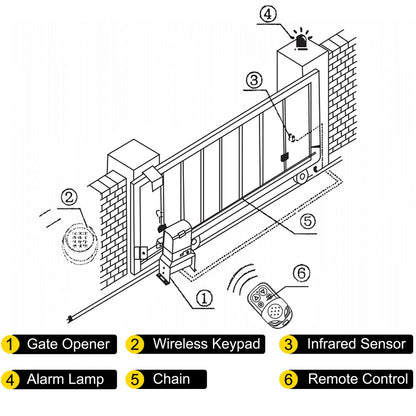 ④
③
②
⑤
⑥
①

1 Gate Opener
2 Wireless Keypad
3 Infrared Sensor
4 Alarm Lamp
5 Chain
6 Remote Control