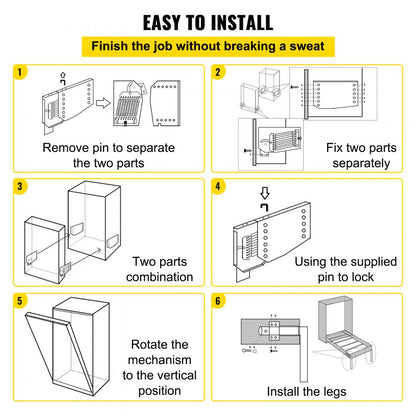 EASY TO INSTALL

Finish the job without breaking a sweat

1

Remove pin to separate the two parts

2

Fix two parts separately

3

Two parts combination

4

Using the supplied pin to lock

5

Rotate the mechanism to the vertical position

6

Install the legs