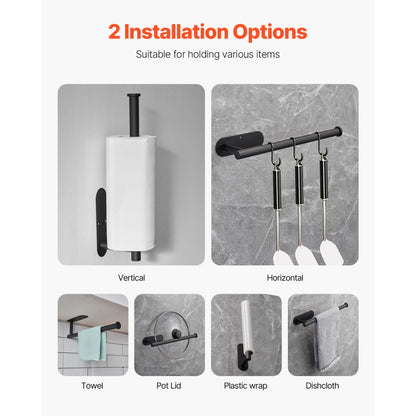 2 Installation Options

Suitable for holding various items

Vertical

Horizontal

Towel

Pot Lid

Plastic wrap

Dishcloth