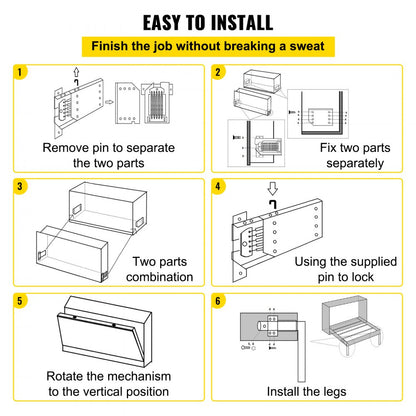 EASY TO INSTALL

Finish the job without breaking a sweat

1
Remove pin to separate the two parts

2
Fix two parts separately

3
Two parts combination

4
Using the supplied pin to lock

5
Rotate the mechanism to the vertical position

6
Install the legs