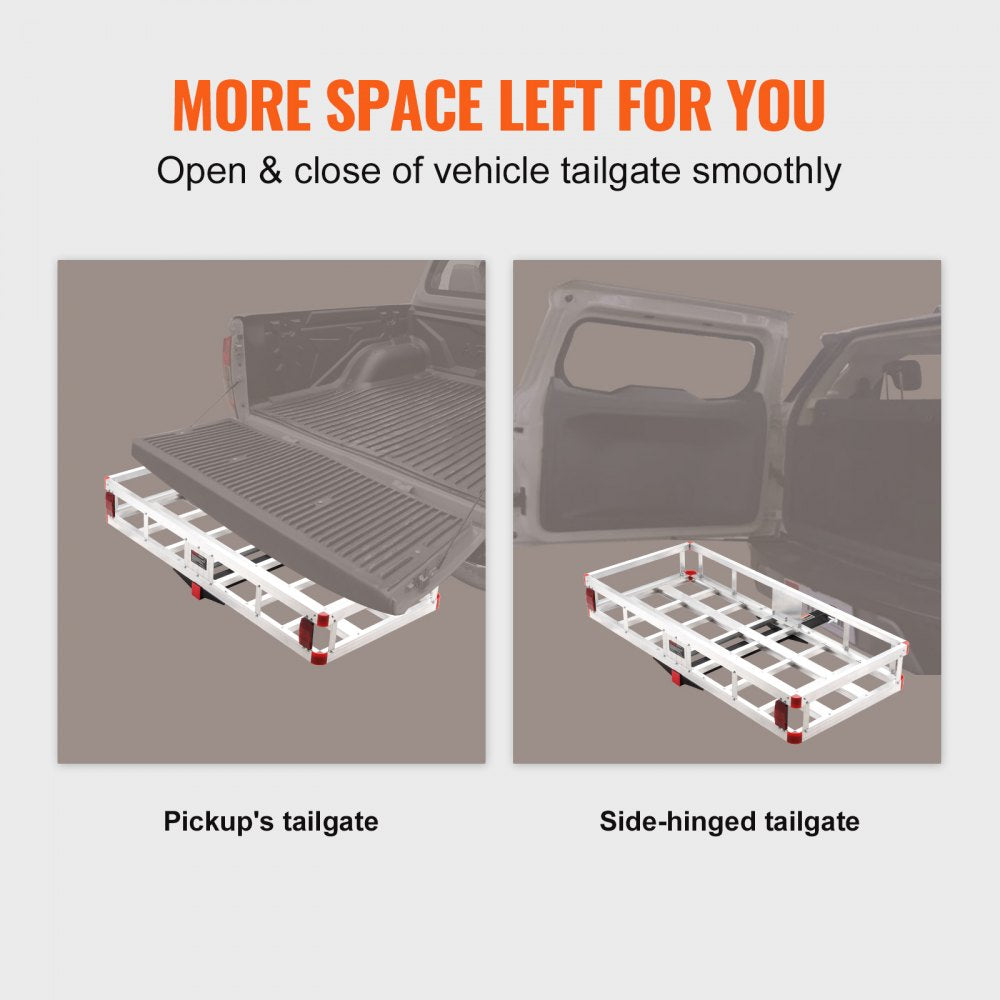 MORE SPACE LEFT FOR YOU
Open & close of vehicle tailgate smoothly

Pickup's tailgate

Side-hinged tailgate