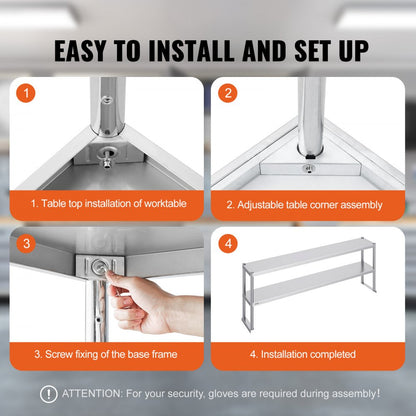 EASY TO INSTALL AND SET UP

1

1. Table top installation of worktable

2

2. Adjustable table corner assembly

3

3. Screw fixing of the base frame

4

4. Installation completed

! ATTENTION: For your security, gloves are required during assembly!